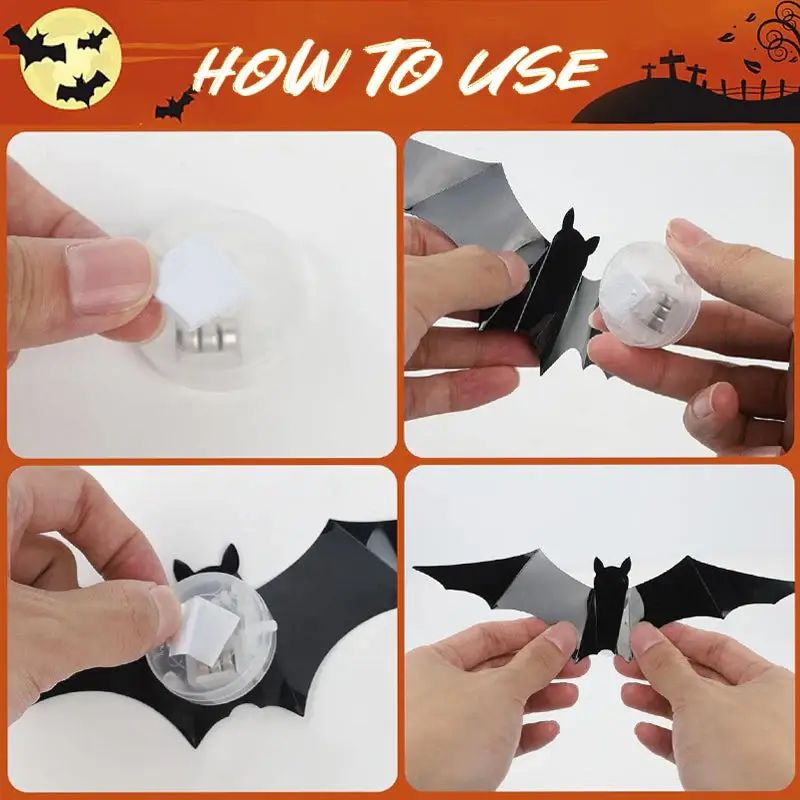 HOW TO USE