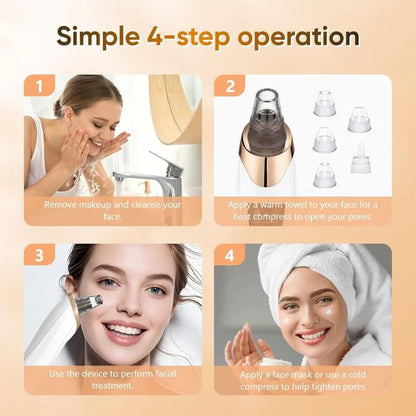 Simple 4-step operation

1

Remove makeup and cleanse your face.

2

Apply a warm towel to your face for a heat compress to open your pores.

3

Use the device to perform facial treatment.

4

Apply a face mask or use a cold compress to help tighten pores