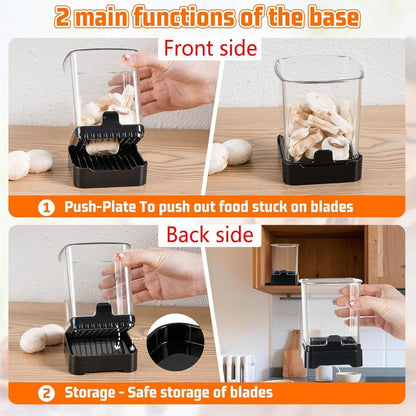 2 main functions of the base

Front side

1 Push-Plate To push out food stuck on blades

Back side

2 Storage - Safe storage of blades