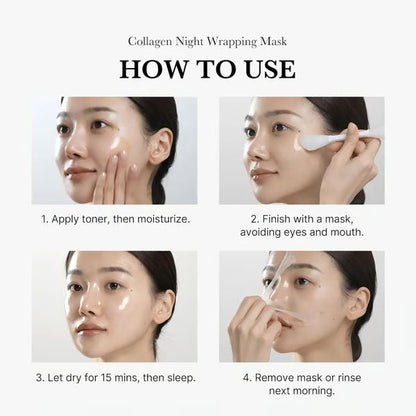 Collagen Night Wrapping Mask

HOW TO USE

1. Apply toner, then moisturize.

2. Finish with a mask, avoiding eyes and mouth.

3. Let dry for 15 mins, then sleep.

4. Remove mask or rinse next morning.