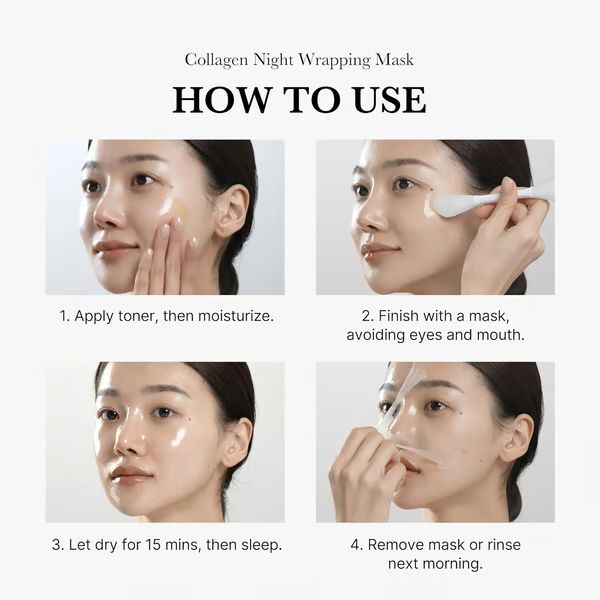 Collagen Night Wrapping Mask

HOW TO USE

1. Apply toner, then moisturize.

2. Finish with a mask, avoiding eyes and mouth.

3. Let dry for 15 mins, then sleep.

4. Remove mask or rinse next morning.