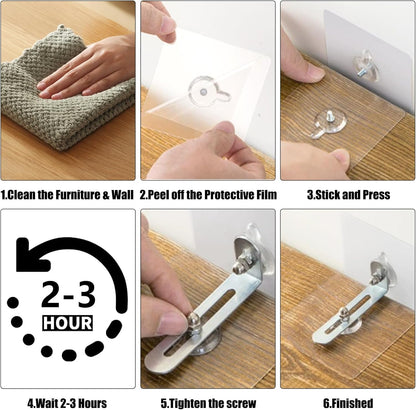 1.Clean the Furniture & Wall

2.Peel off the Protective Film

3.Stick and Press

2-3
HOUR

4.Wait 2-3 Hours

5.Tighten the screw

6.Finished