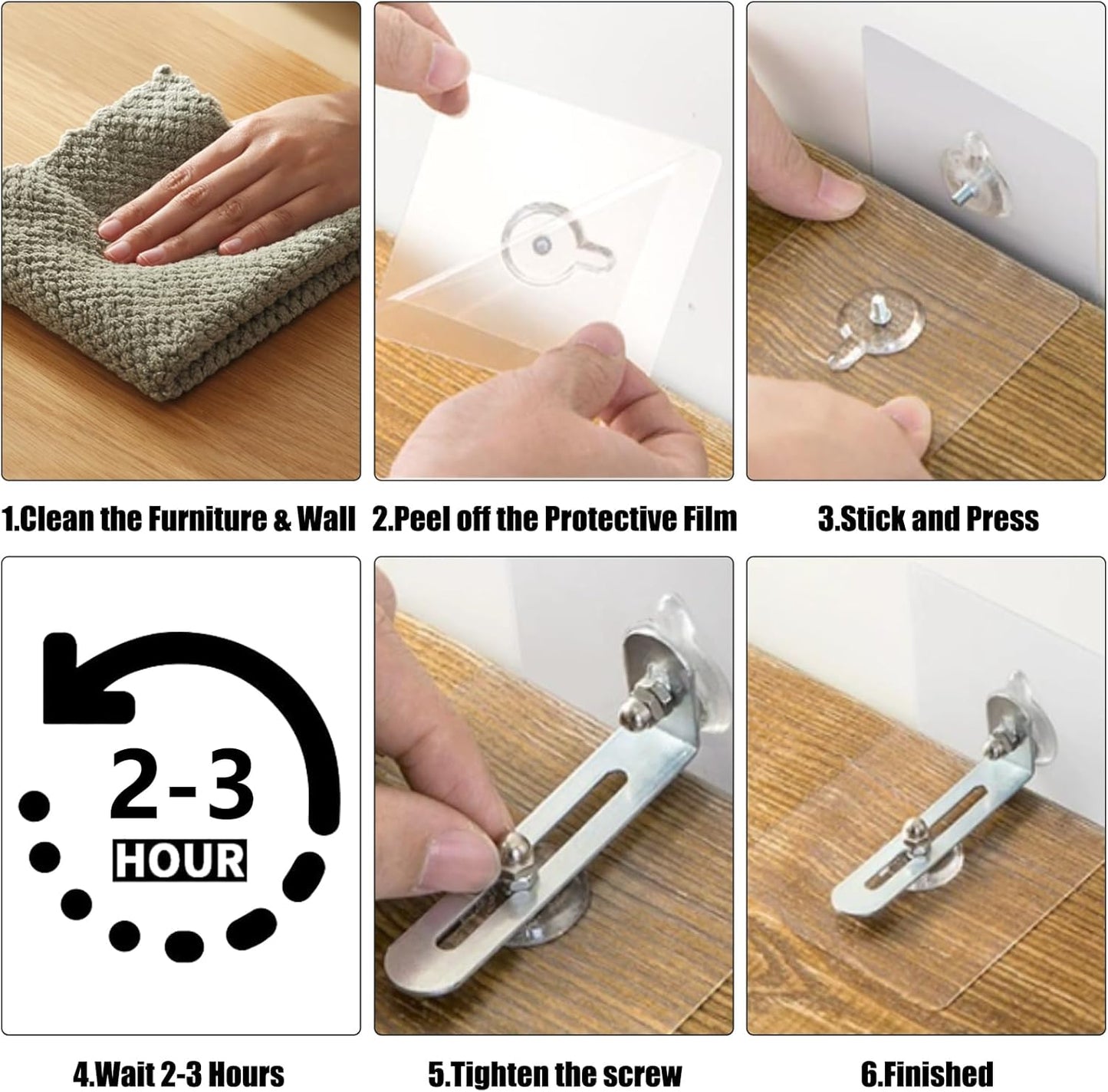 1.Clean the Furniture & Wall

2.Peel off the Protective Film

3.Stick and Press

2-3
HOUR

4.Wait 2-3 Hours

5.Tighten the screw

6.Finished