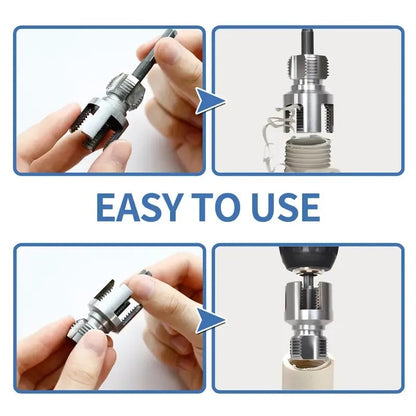 EASY TO USE