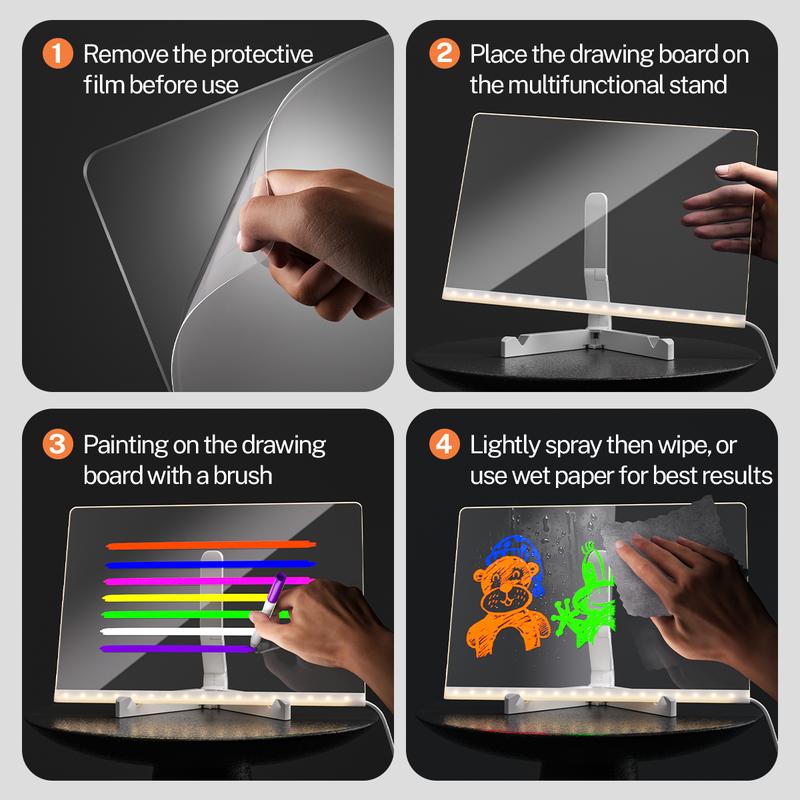 1 Remove the protective film before use

2 Place the drawing board on the multifunctional stand

3 Painting on the drawing board with a brush

4 Lightly spray then wipe, or use wet paper for best results