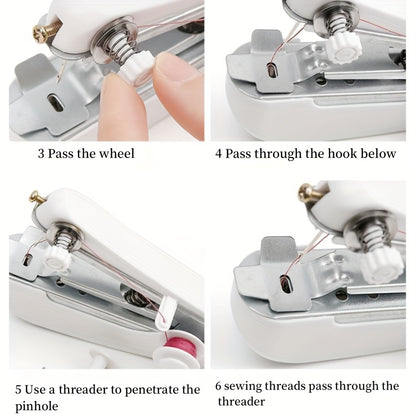 3 Pass the wheel

4 Pass through the hook below

5 Use a threader to penetrate the pinhole

6 sewing threads pass through the threader