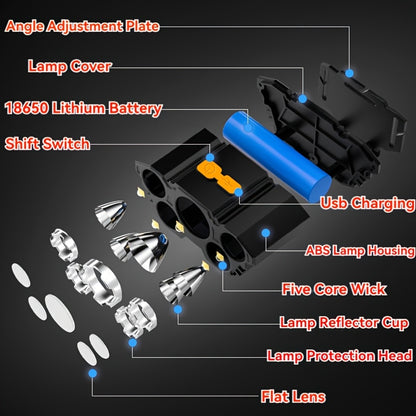 Angle Adjustment Plate

Lamp Cover

18650 Lithium Battery

Shift Switch

Usb Charging

ABS Lamp Housing

Five Core Wick

Lamp Reflector Cup

Lamp Protection Head

Flat Lens