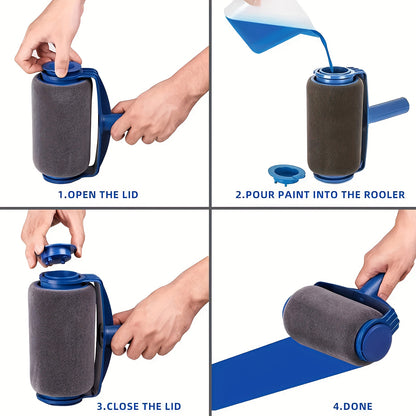 1.OPEN THE LID

2.POUR PAINT INTO THE ROOLER

3.CLOSE THE LID

4.DONE