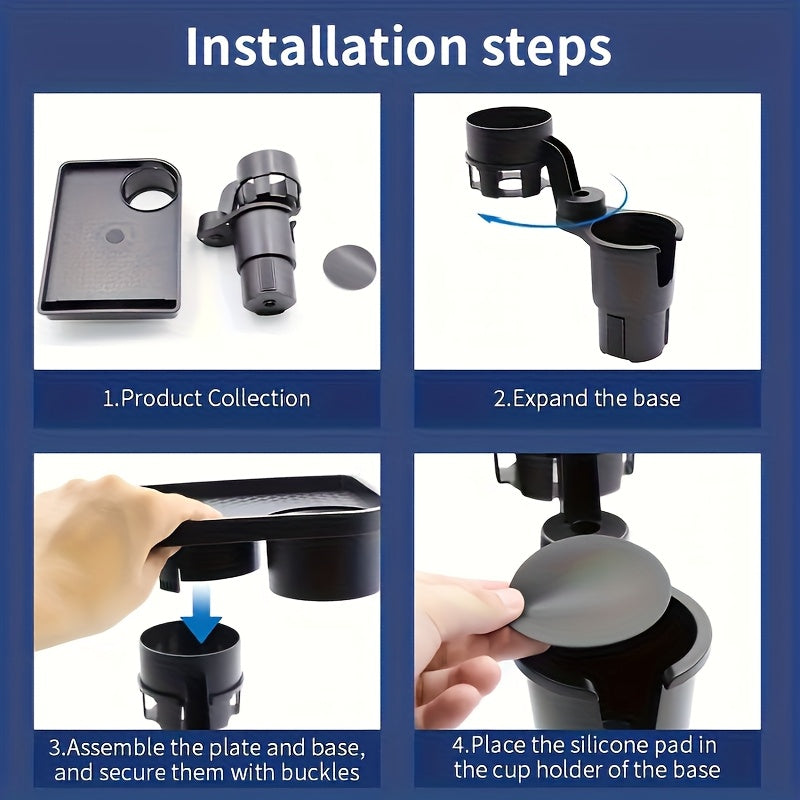 Installation steps

1.Product Collection

2.Expand the base

3.Assemble the plate and base, and secure them with buckles

4.Place the silicone pad in the cup holder of the base